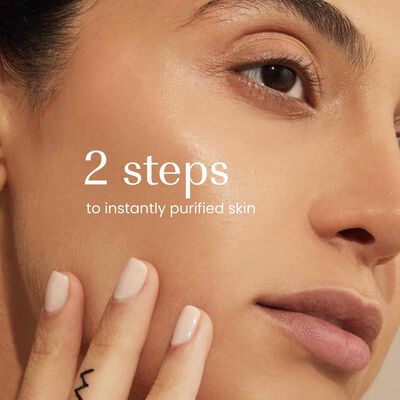 2 steps

to instantly purified skin